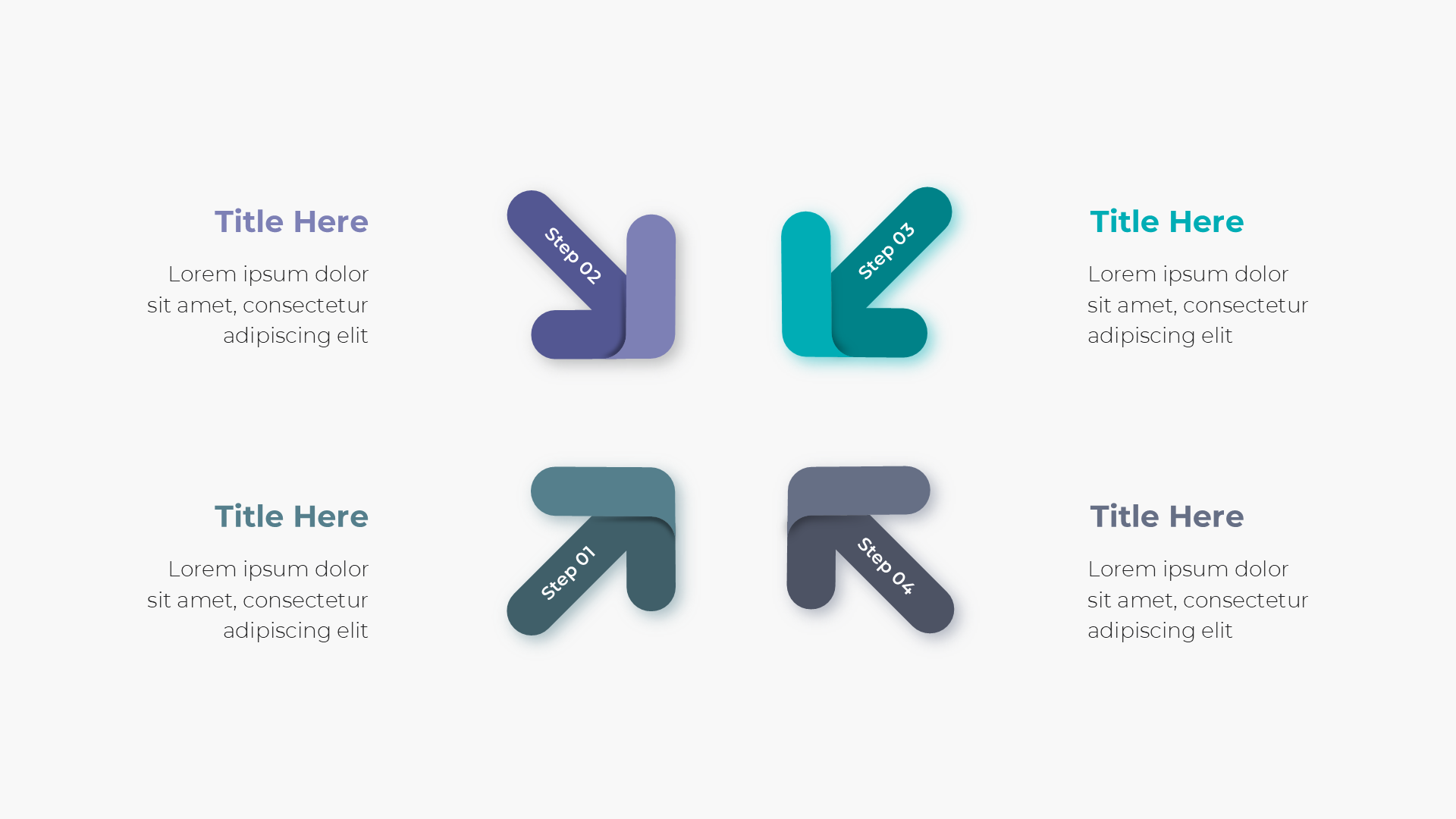 Title Here

Lorem ipsum dolor sit amet, consectetur adipiscing elit

Step 02

Step 03

Title Here

Lorem ipsum dolor sit amet, consectetur adipiscing elit

Title Here

Lorem ipsum dolor sit amet, consectetur adipiscing elit

Step 01

Step 04

Title Here

Lorem ipsum dolor sit amet, consectetur adipiscing elit